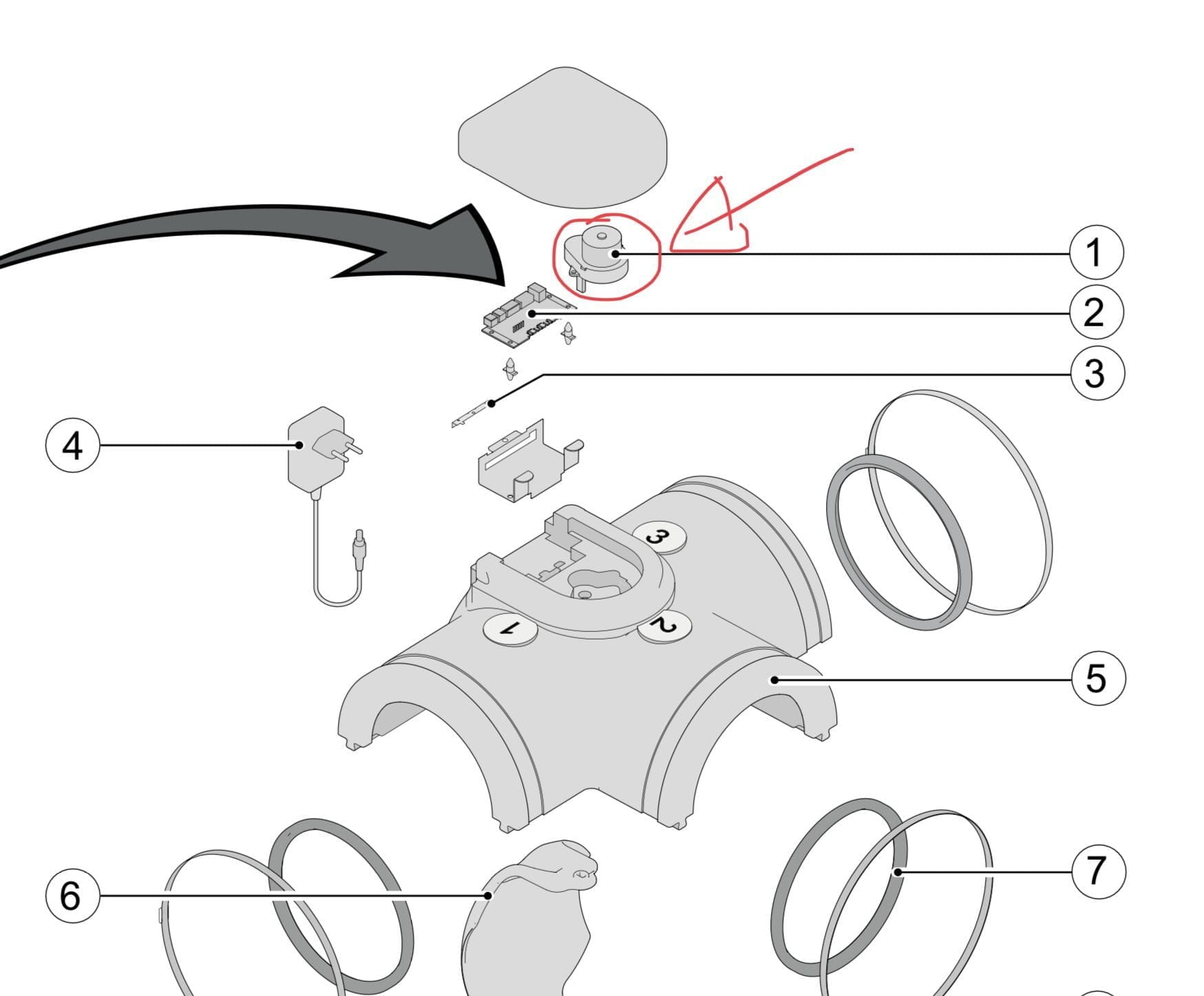 1
2
3
4
3
1
2
5
6
7